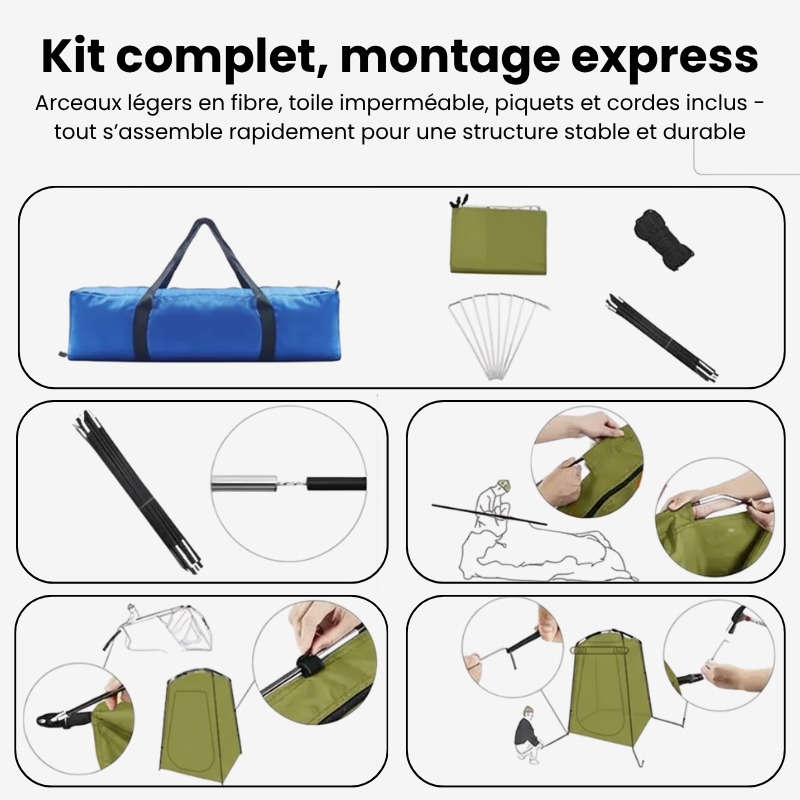 Kit complet, montage express

Arceaux légers en fibre, toile imperméable, piquets et cordes inclus - tout s'assemble rapidement pour une structure stable et durable