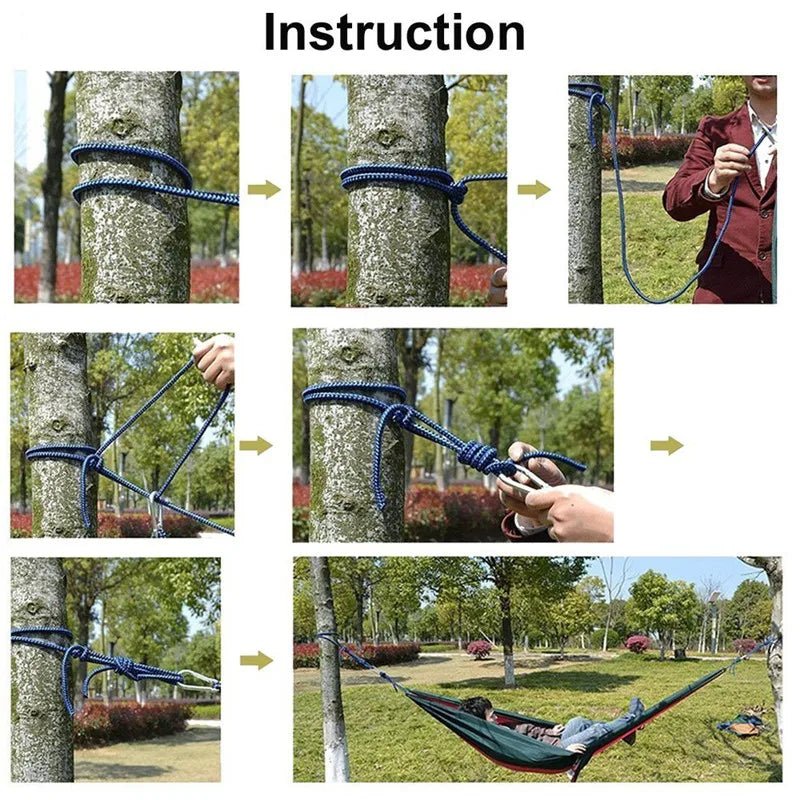 Instruction