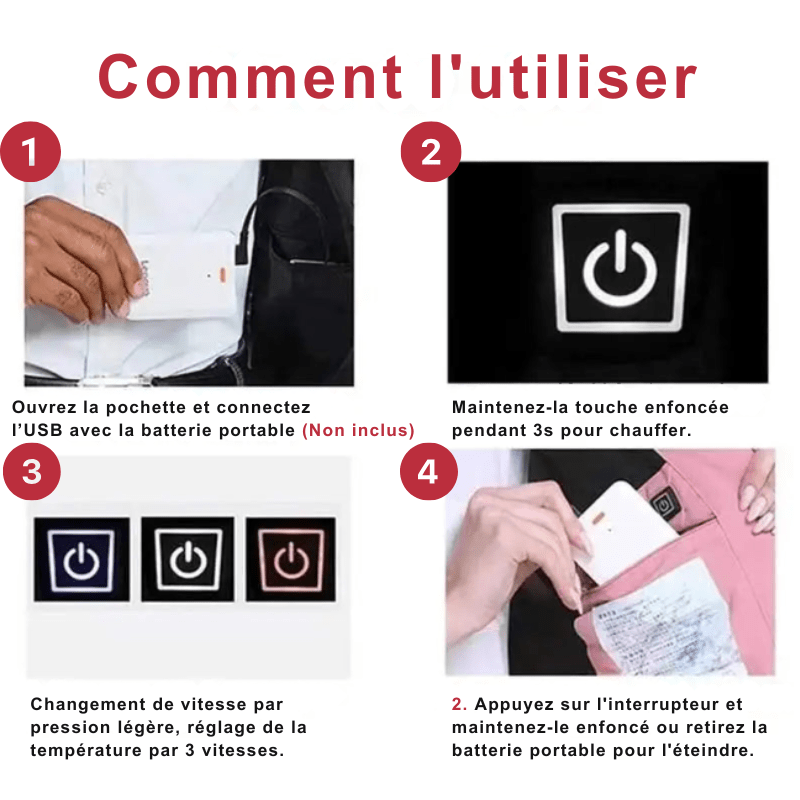 Comment l'utiliser

1

Ouvrez la pochette et connectez l'USB avec la batterie portable (Non inclus)

2

Maintenez-la touche enfoncée pendant 3s pour chauffer.

3

Changement de vitesse par pression légère, réglage de la température par 3 vitesses.

4

2. Appuyez sur l'interrupteur et maintenez-le enfoncé ou retirez la batterie portable pour l'éteindre.