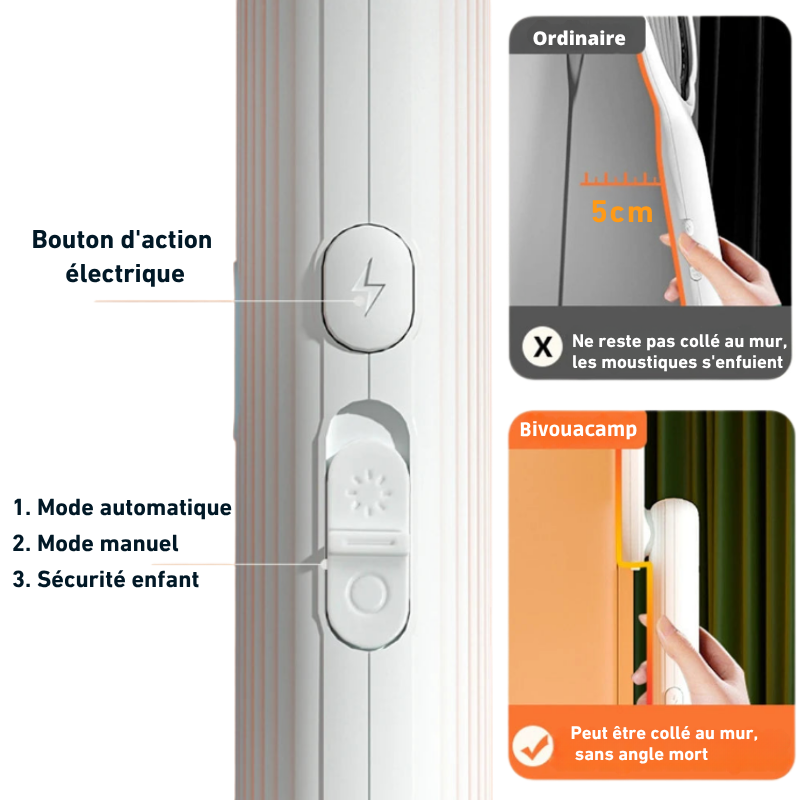 Bouton d'action électrique

1. Mode automatique
2. Mode manuel
3. Sécurité enfant

Ordinaire

5cm

X Ne reste pas collé au mur, les moustiques s'enfuient

Bivouacamp

Peut être collé au mur, sans angle mort