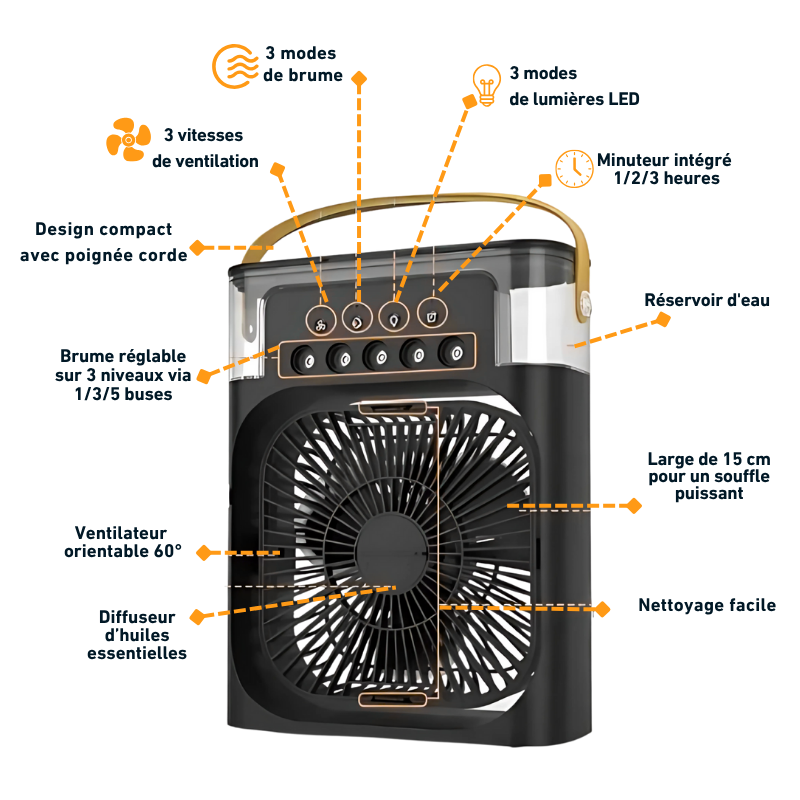 3 modes
de brume

3 modes
de lumières LED

3 vitesses
de ventilation

Minuteur intégré
1/2/3 heures

Design compact
avec poignée corde

Réservoir d'eau

Brume réglable
sur 3 niveaux via
1/3/5 buses

Large de 15 cm
pour un souffle
puissant

Ventilateur
orientable 60°

Diffuseur
d'huiles
essentielles

Nettoyage facile