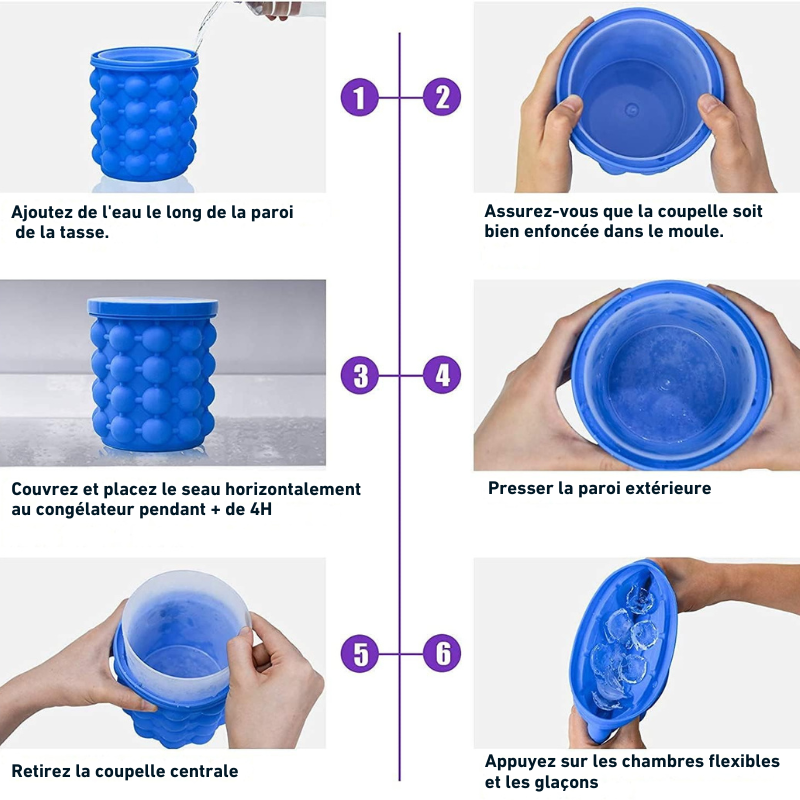 1

Ajoutez de l'eau le long de la paroi de la tasse.

2

Assurez-vous que la coupelle soit bien enfoncée dans le moule.

3

Couvrez et placez le seau horizontalement au congélateur pendant + de 4H

4

Presser la paroi extérieure

5

Retirez la coupelle centrale

6

Appuyez sur les chambres flexibles et les glaçons