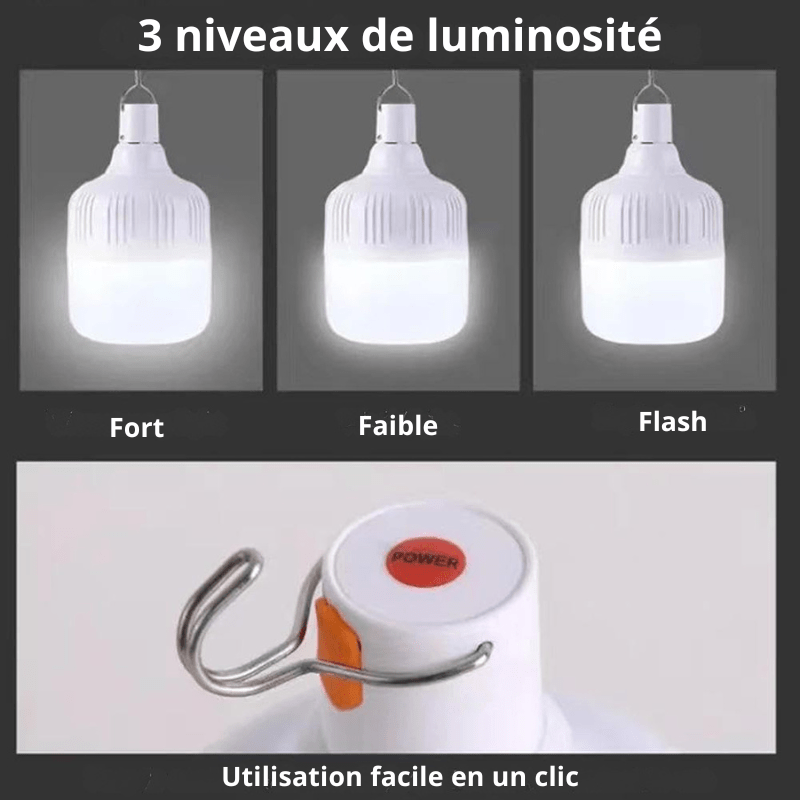 3 niveaux de luminosité

Fort

Faible

Flash

POWER

Utilisation facile en un clic