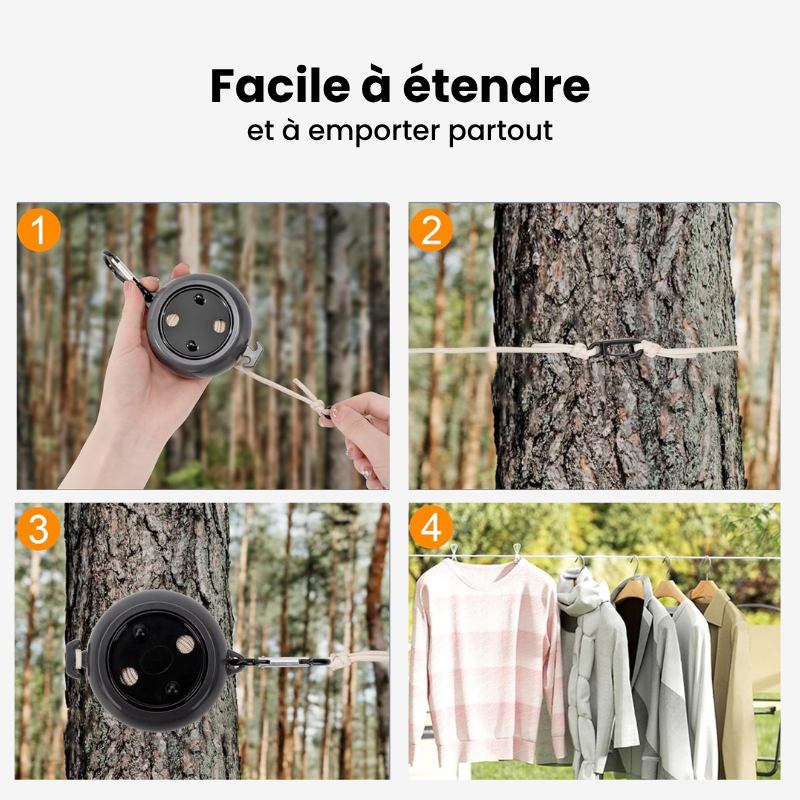 Facile à étendre
et à emporter partout

1

2

3

4