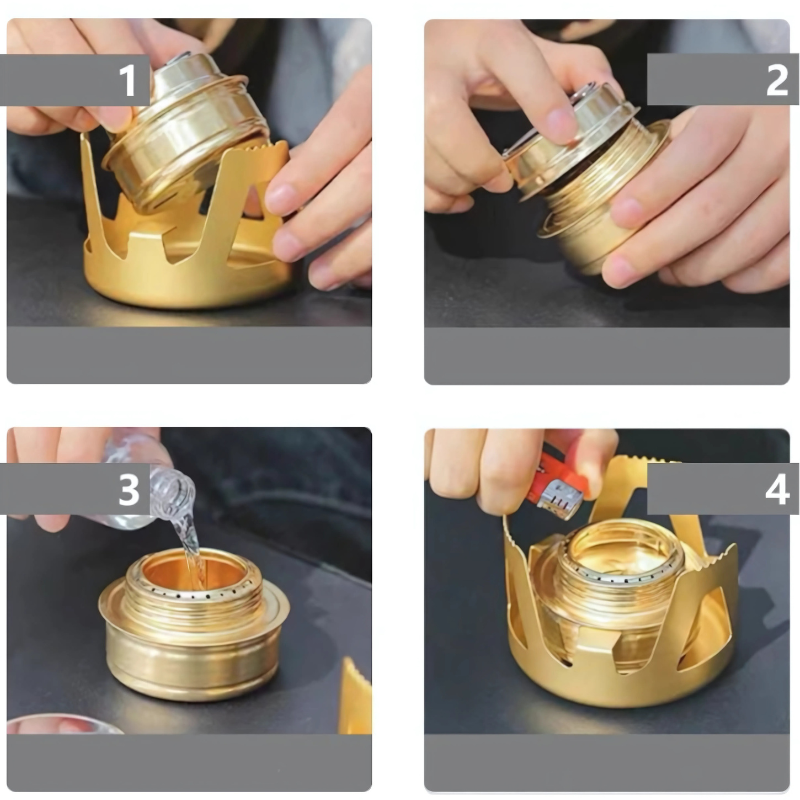 1

2

3

4